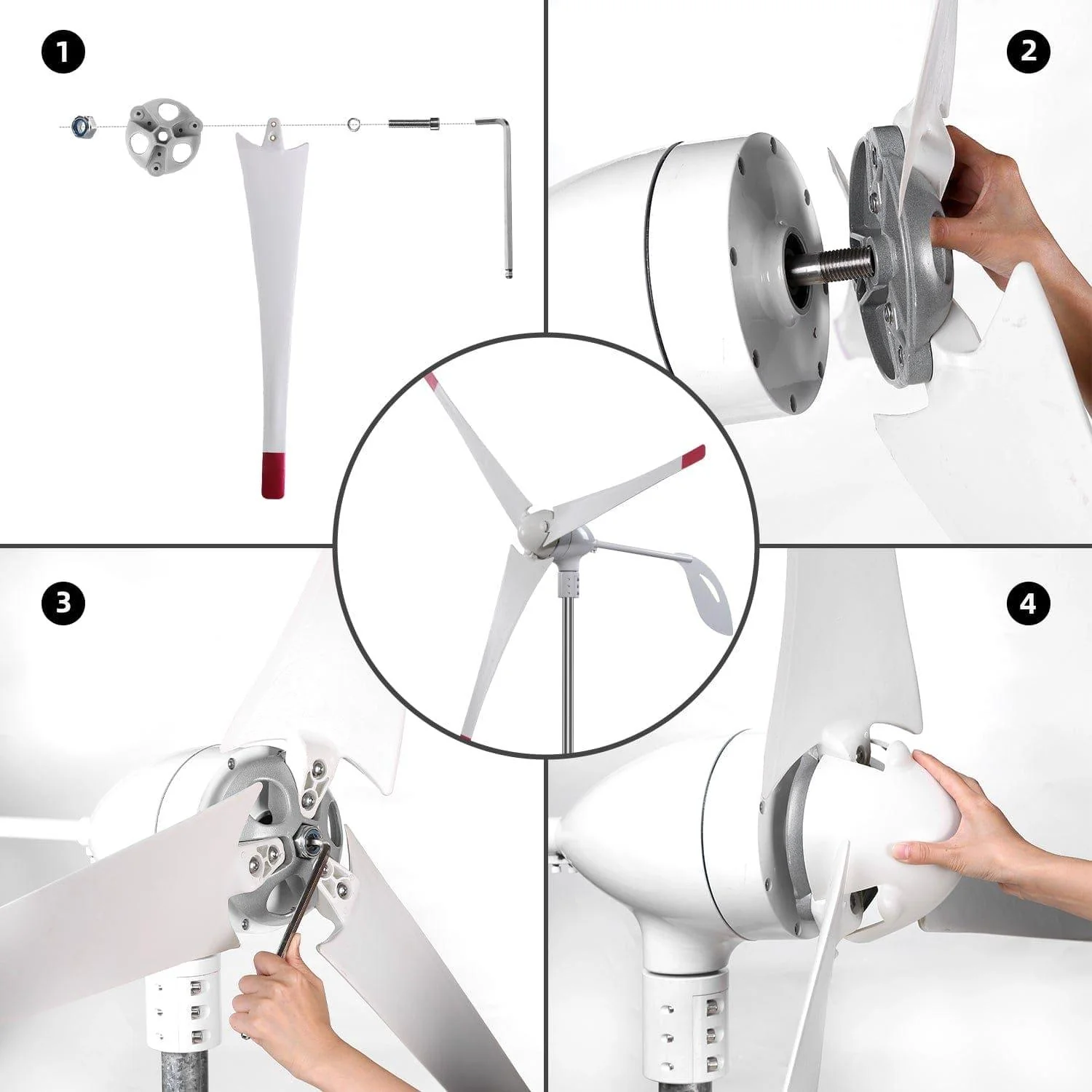 1

2

3

4